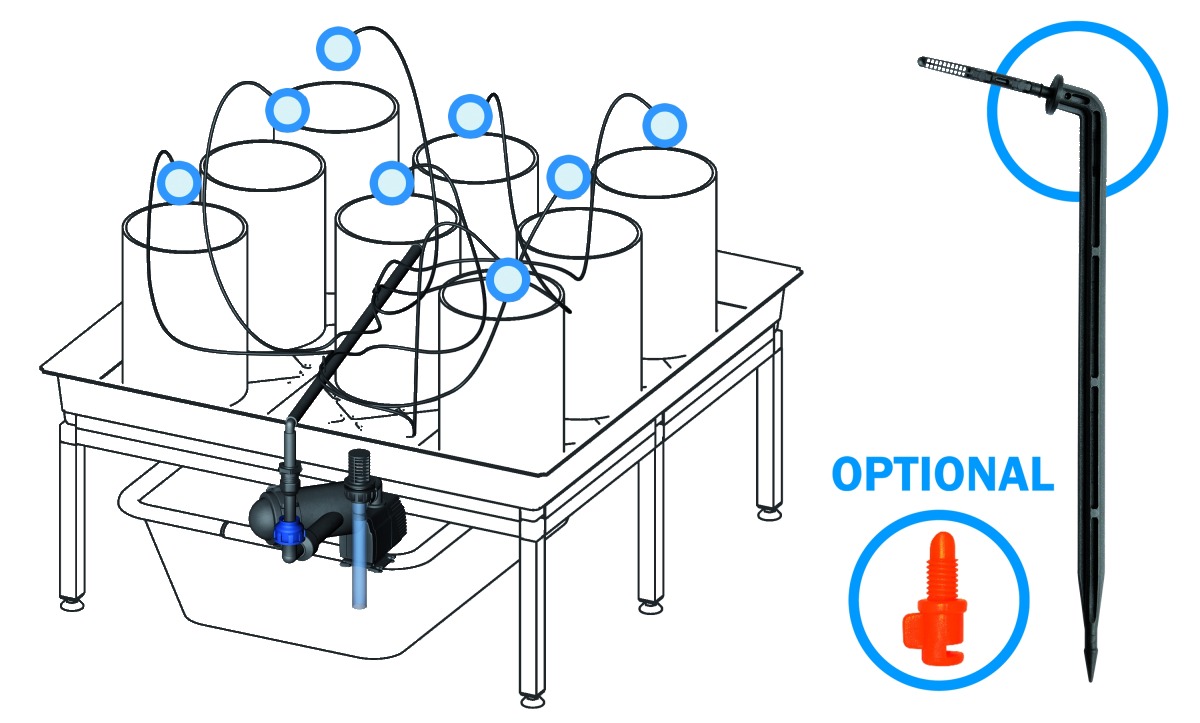 OPTIONAL